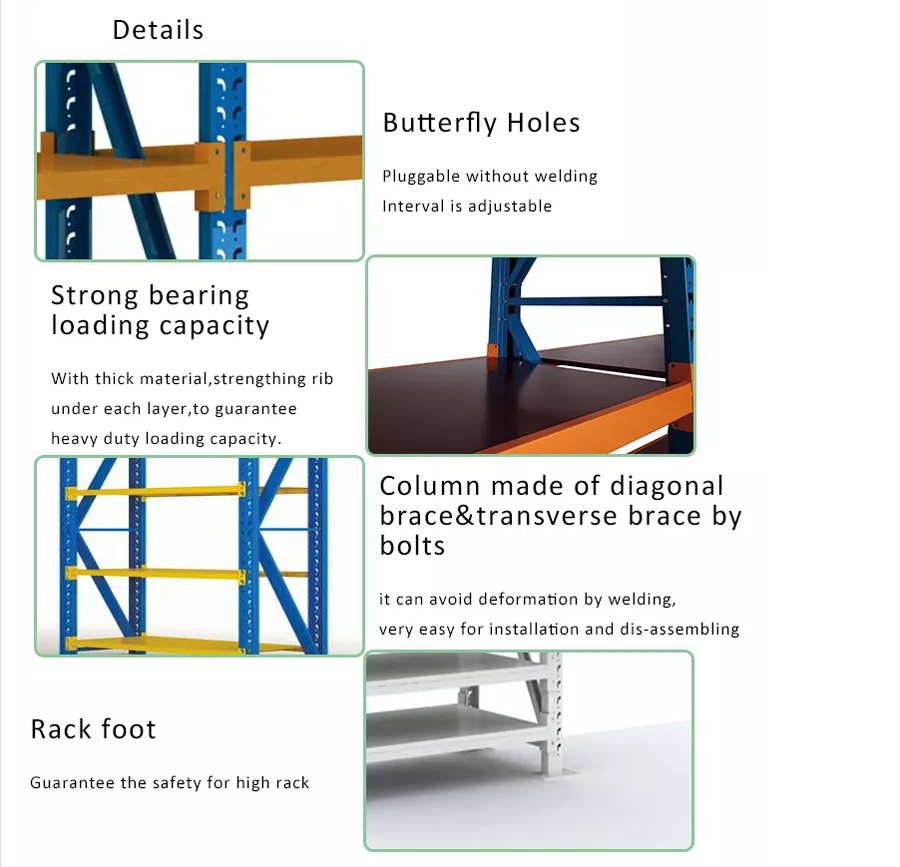 Details

Butterfly Holes

Pluggable without welding
Interval is adjustable

Strong bearing loading capacity

With thick material,strengthing rib under each layer,to guarantee heavy duty loading capacity.

Column made of diagonal brace&transverse brace by bolts

it can avoid deformation by welding,
very easy for installation and dis-assembling

Rack foot

Guarantee the safety for high rack